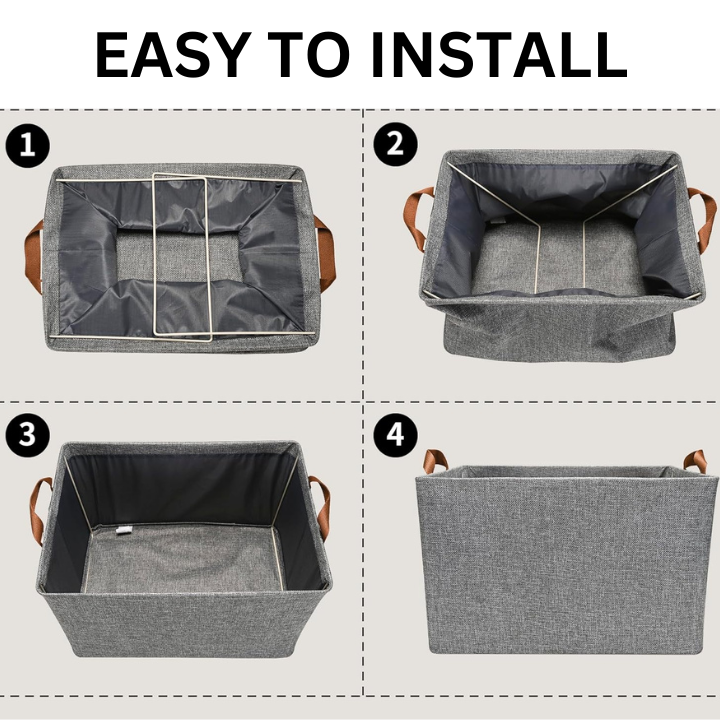 EASY TO INSTALL

1

2

3

4