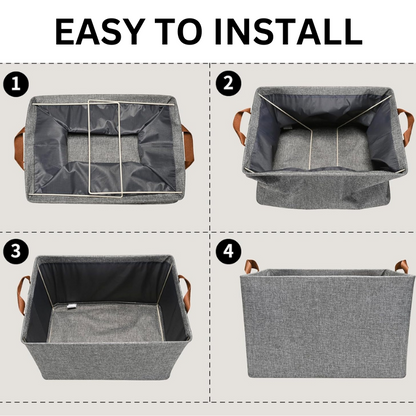 EASY TO INSTALL

1

2

3

4